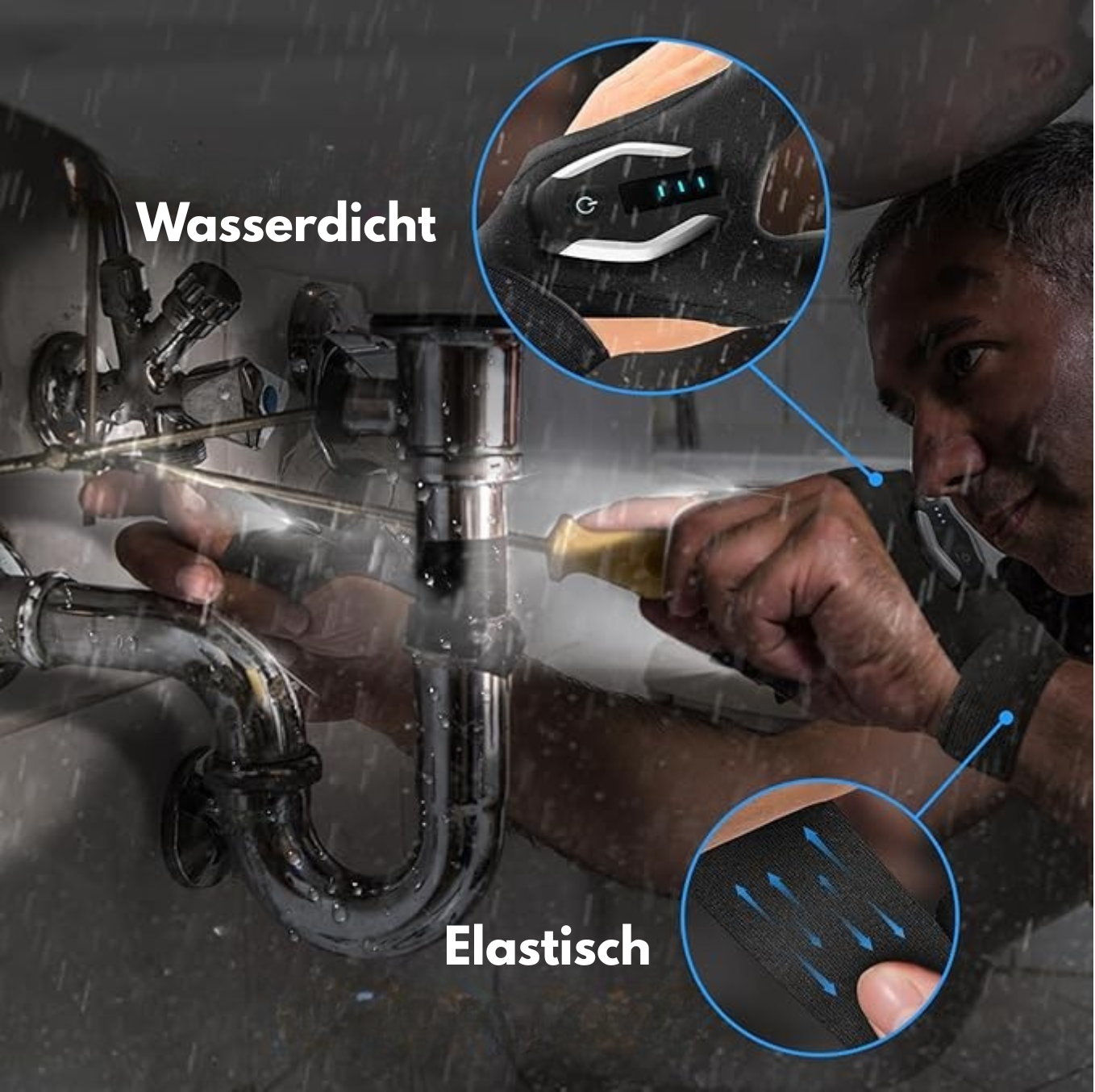 Wasserdicht

Elastisch